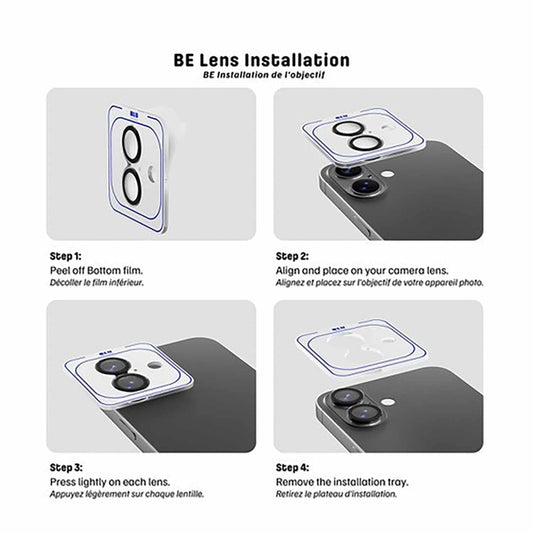 BE Lens Installation
BE Installation de l'objectif

Step 1:
Peel off Bottom film.
Décoller le film inférieur.

Step 2:
Align and place on your camera lens.
Alignez et placez sur l'objectif de votre appareil photo.

Step 3:
Press lightly on each lens.
Appuyez légèrement sur chaque lentille.

Step 4:
Remove the installation tray.
Retirez le plateau d'installation.