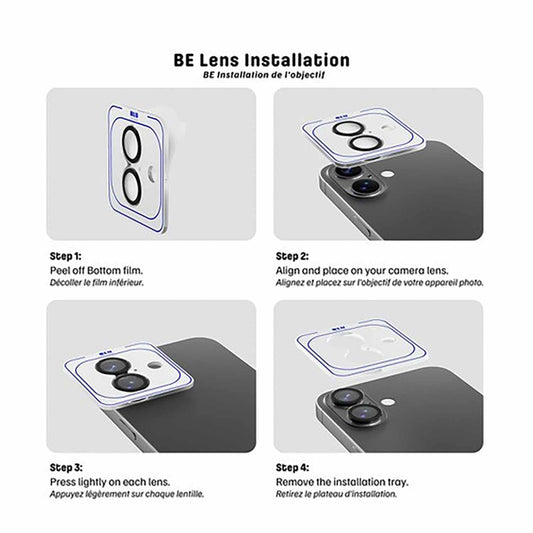 BE Lens Installation
BE Installation de l'objectif

Step 1:
Peel off Bottom film.
Décoller le film inférieur.

Step 2:
Align and place on your camera lens.
Alignez et placez sur l'objectif de votre appareil photo.

Step 3:
Press lightly on each lens.
Appuyez légèrement sur chaque lentille.

Step 4:
Remove the installation tray.
Retirez le plateau d'installation.