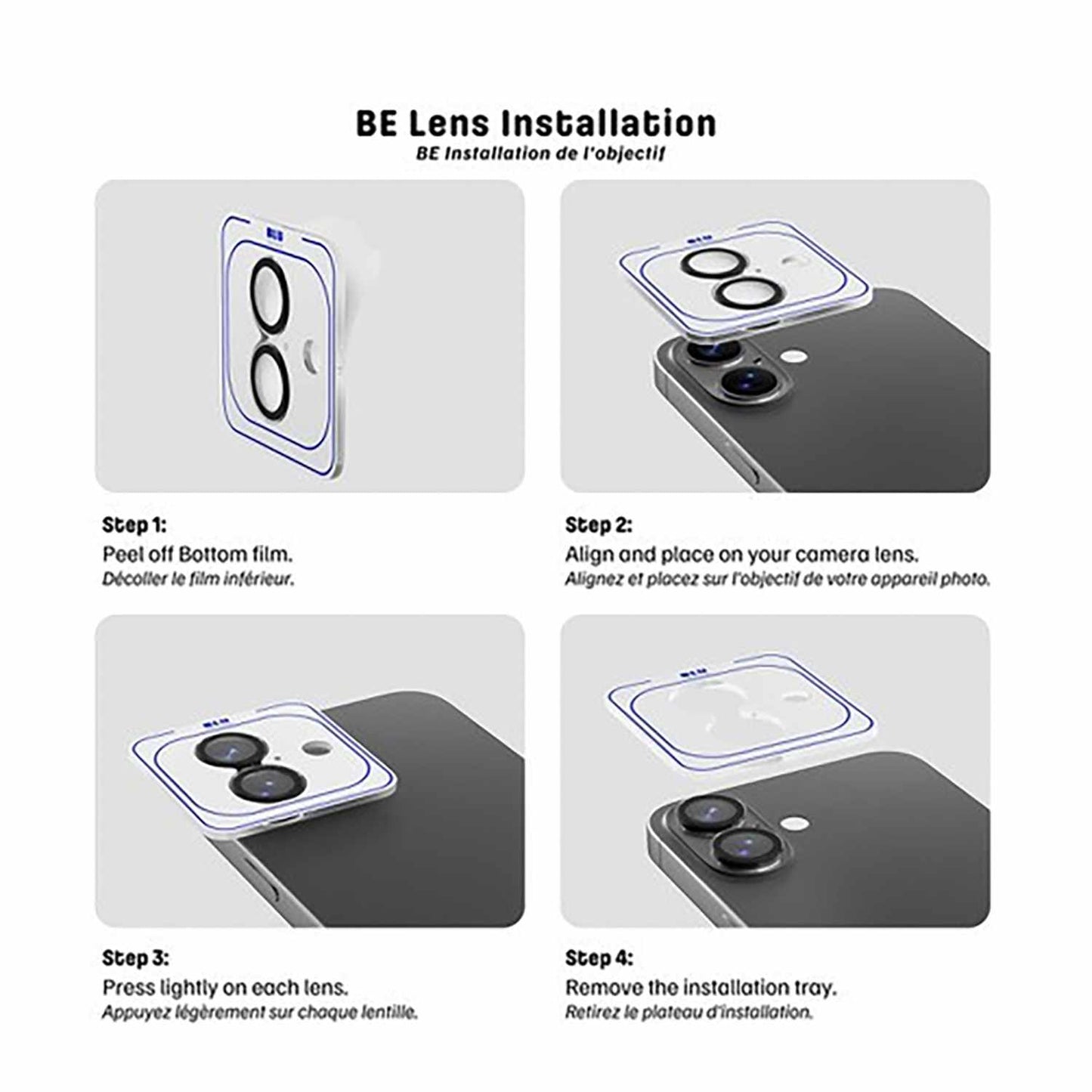 BE Lens Installation
BE Installation de l'objectif

Step 1:
Peel off Bottom film.
Décoller le film inférieur.

Step 2:
Align and place on your camera lens.
Alignez et placez sur l'objectif de votre appareil photo.

Step 3:
Press lightly on each lens.
Appuyez légèrement sur chaque lentille.

Step 4:
Remove the installation tray.
Retirez le plateau d'installation.